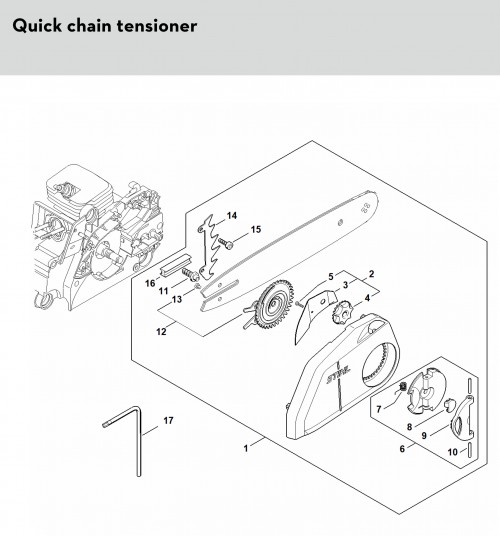 Quick chain tensioner

14
15
16
11
13
12
5
2
3
4
STIHL
7
8
9
6
10
17
1